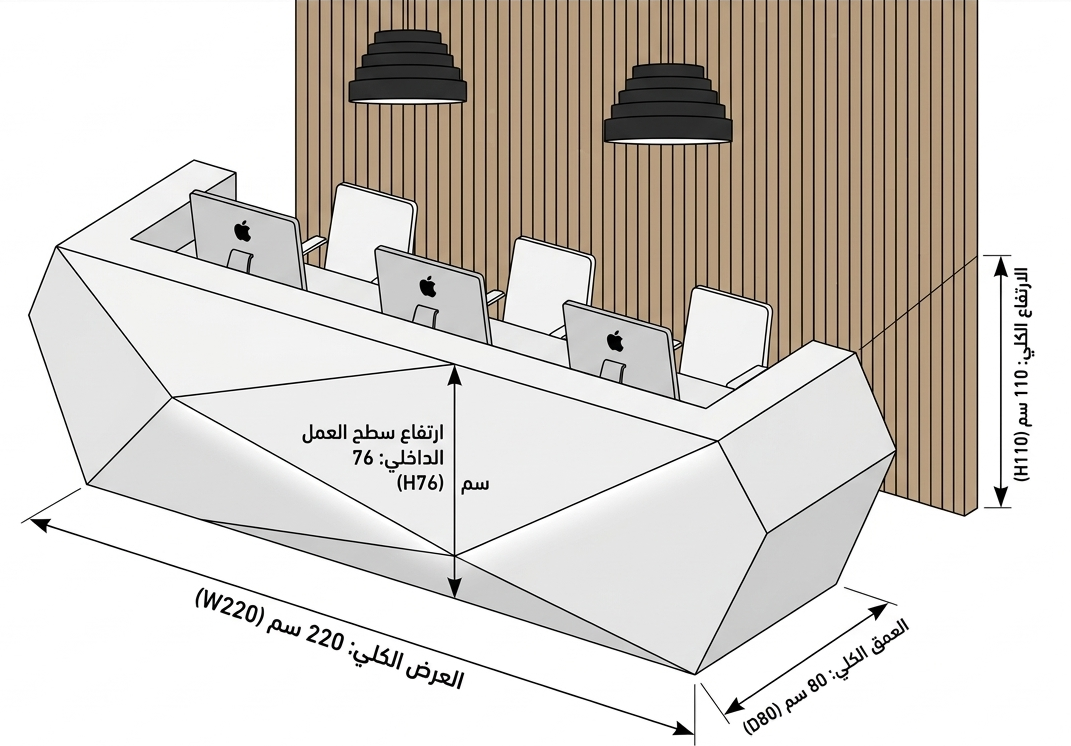 ارتفاع سطح العمل الداخلي: 76 سم (H76)

الارتفاع الكلي: 110 سم (H110)

العرض الكلي: 220 سم (W220)

العمق الكلي: 80 سم (D80)